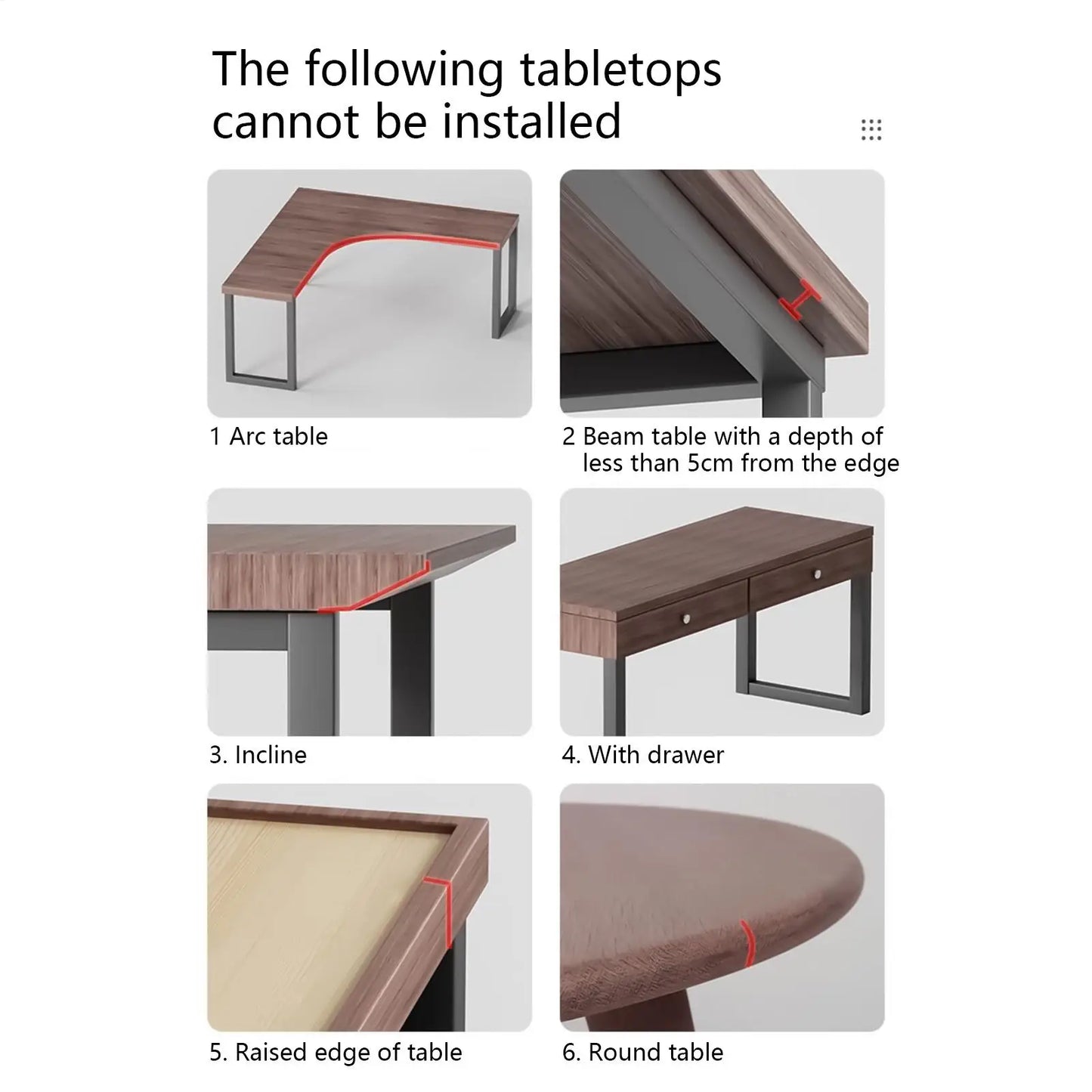 The following tabletops cannot be installed

1 Arc table

2 Beam table with a depth of less than 5cm from the edge

3. Incline

4. With drawer

5. Raised edge of table

6. Round table