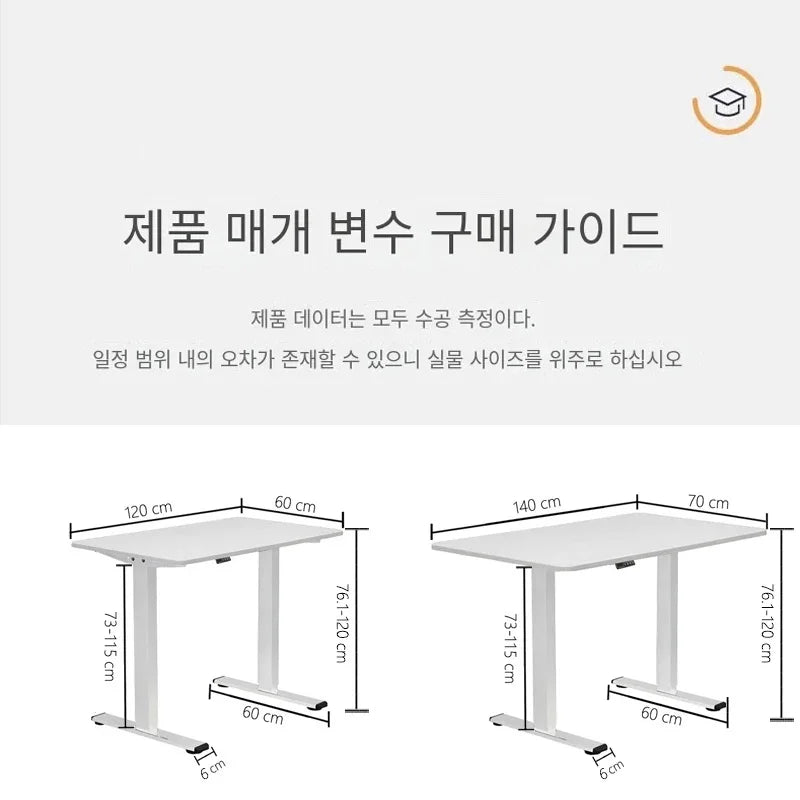 제품 매개 변수 구매 가이드

제품 데이터는 모두 수공 측정이다.

일정 범위 내의 오차가 존재할 수 있으니 실물 사이즈를 위주로 하십시오

120 cm
60 cm
76.1-120 cm
73-115 cm
60 cm
6 cm

140 cm
70 cm
76.1-120 cm
73-115 cm
60 cm
6 cm